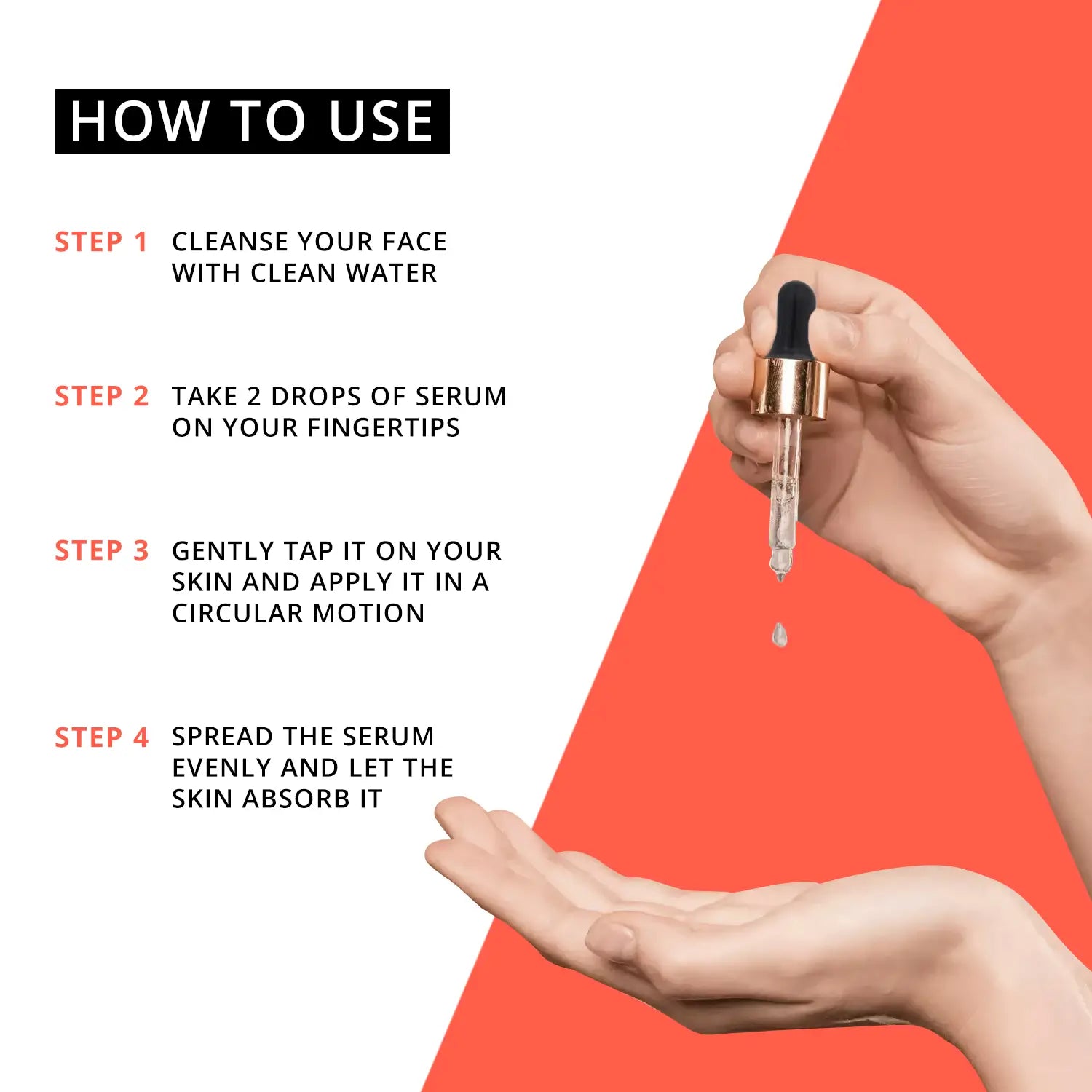 HOW TO USE

STEP 1 CLEANSE YOUR FACE WITH CLEAN WATER

STEP 2 TAKE 2 DROPS OF SERUM ON YOUR FINGERTIPS

STEP 3 GENTLY TAP IT ON YOUR SKIN AND APPLY IT IN A CIRCULAR MOTION

STEP 4 SPREAD THE SERUM EVENLY AND LET THE SKIN ABSORB IT