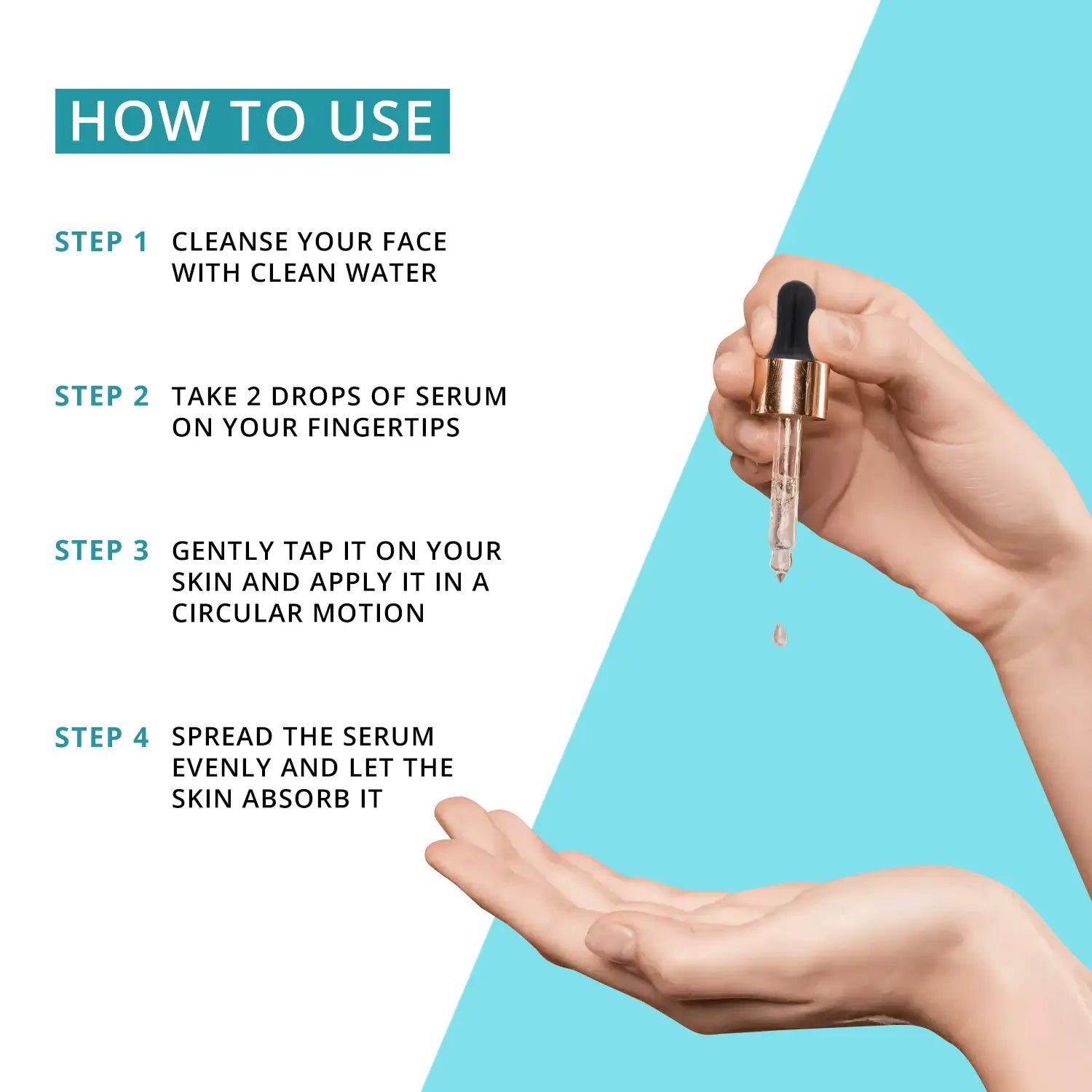 HOW TO USE

STEP 1 CLEANSE YOUR FACE WITH CLEAN WATER

STEP 2 TAKE 2 DROPS OF SERUM ON YOUR FINGERTIPS

STEP 3 GENTLY TAP IT ON YOUR SKIN AND APPLY IT IN A CIRCULAR MOTION

STEP 4 SPREAD THE SERUM EVENLY AND LET THE SKIN ABSORB IT