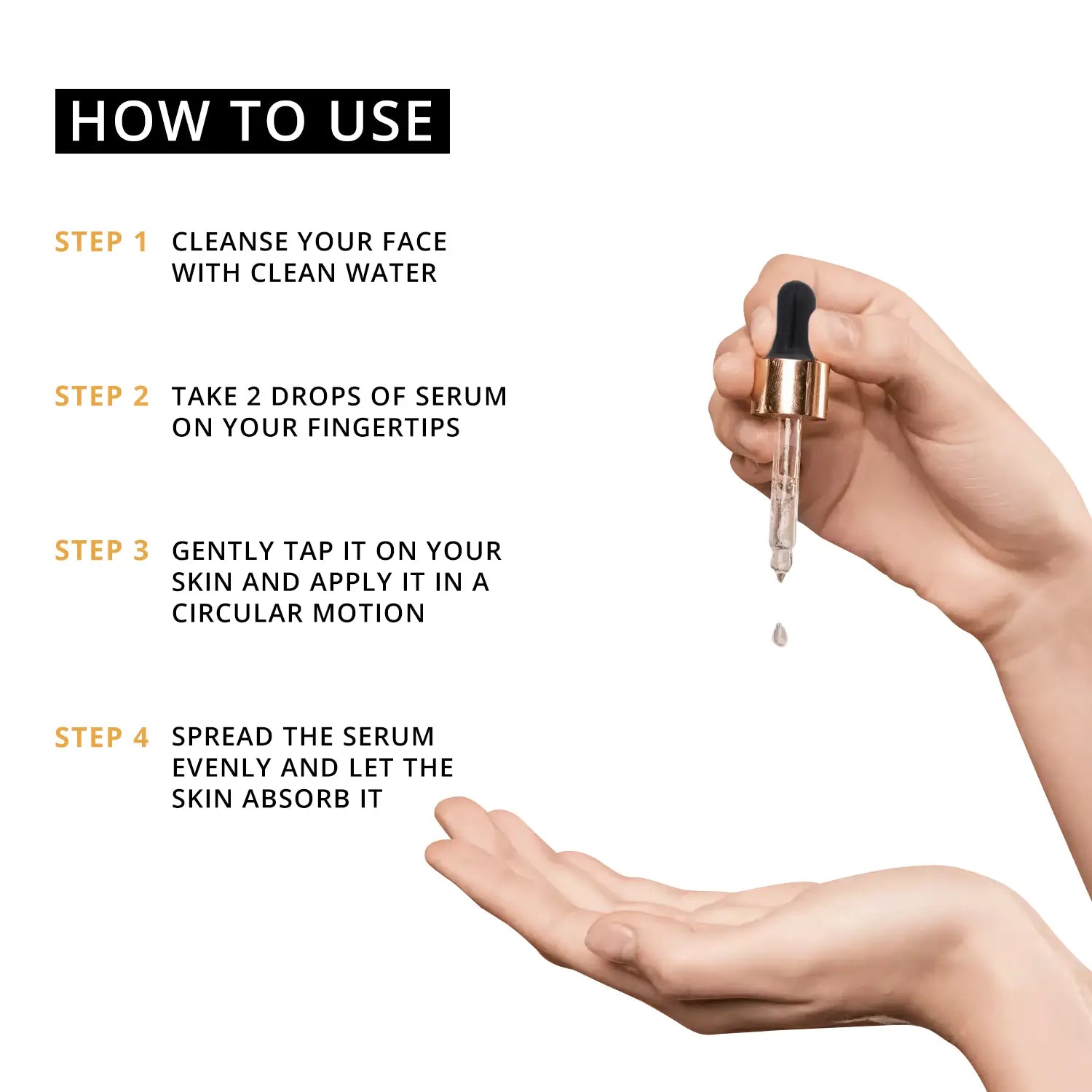 HOW TO USE

STEP 1 CLEANSE YOUR FACE WITH CLEAN WATER

STEP 2 TAKE 2 DROPS OF SERUM ON YOUR FINGERTIPS

STEP 3 GENTLY TAP IT ON YOUR SKIN AND APPLY IT IN A CIRCULAR MOTION

STEP 4 SPREAD THE SERUM EVENLY AND LET THE SKIN ABSORB IT