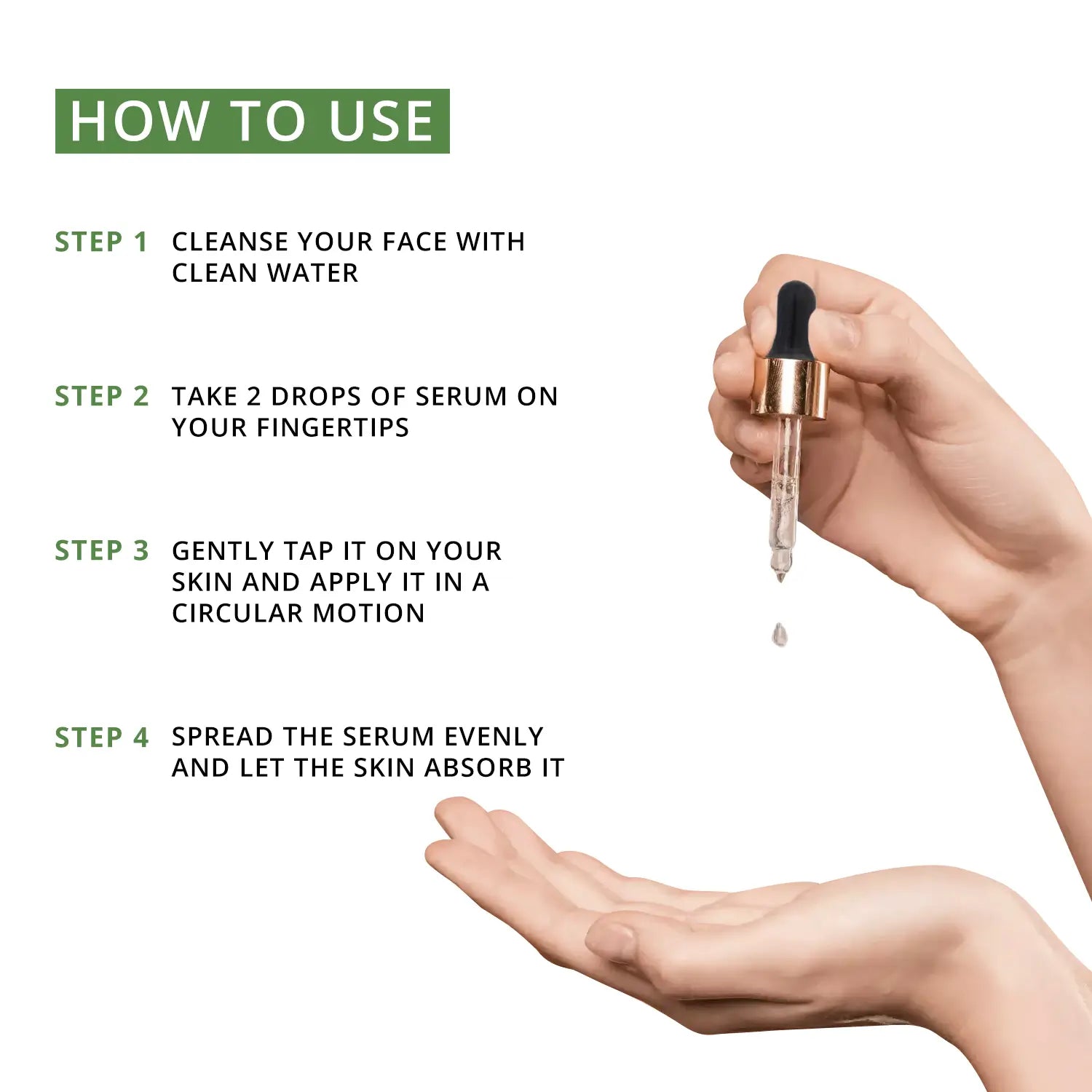 HOW TO USE

STEP 1 CLEANSE YOUR FACE WITH CLEAN WATER

STEP 2 TAKE 2 DROPS OF SERUM ON YOUR FINGERTIPS

STEP 3 GENTLY TAP IT ON YOUR SKIN AND APPLY IT IN A CIRCULAR MOTION

STEP 4 SPREAD THE SERUM EVENLY AND LET THE SKIN ABSORB IT